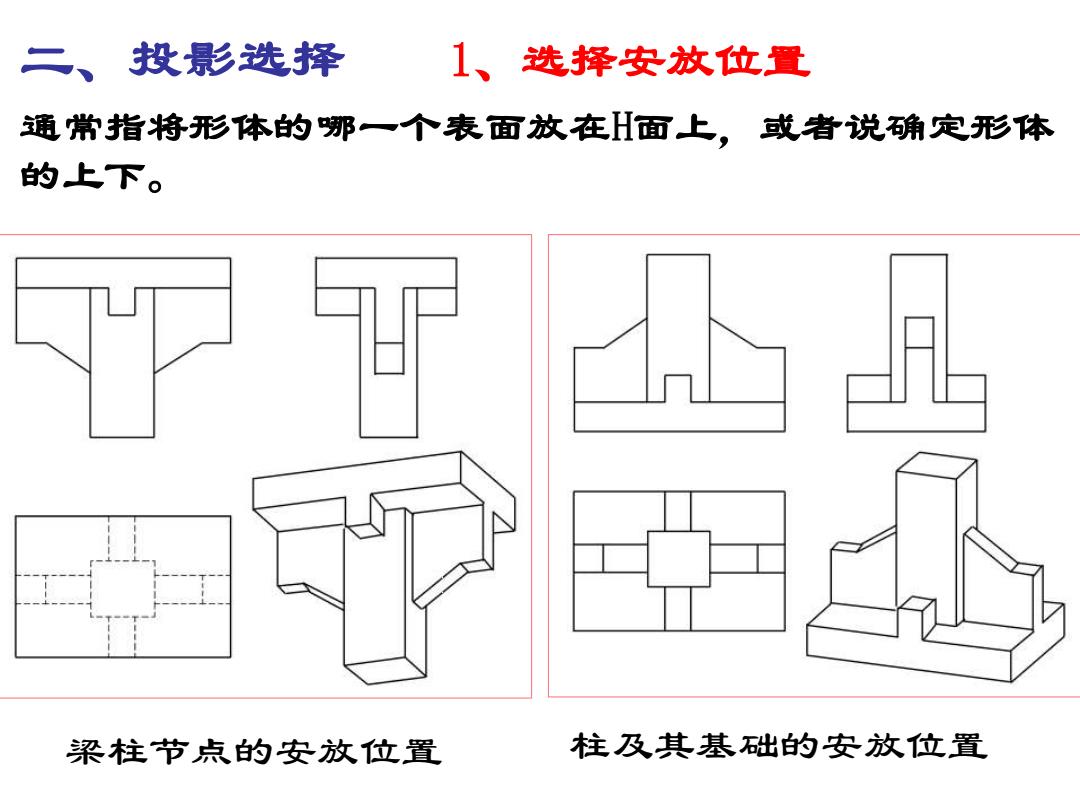 二、投影选择　1、选择安放位置

通常指将形体的哪一个表面放在H面上，或者说确定形体的上下。

梁柱节点的安放位置　柱及其基础的安放位置