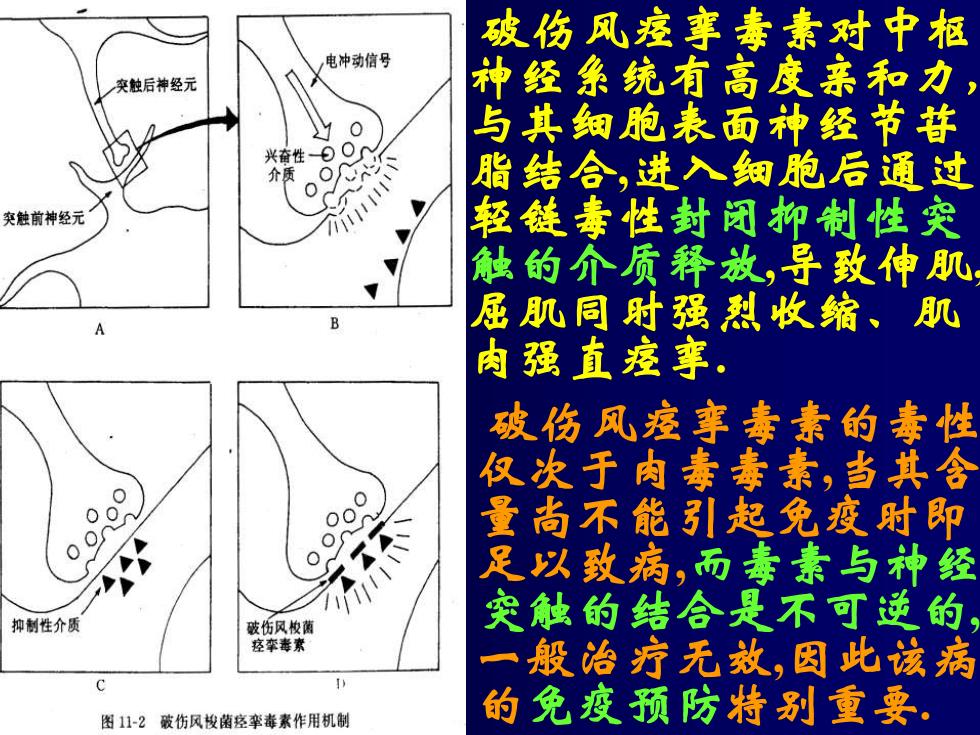 突触后神经元

突触前神经元

A

电冲动信号

兴奋性介质

B

抑制性介质

C

破伤风梭菌痉挛毒素

D

图 11-2　破伤风梭菌痉挛毒素作用机制

破伤风痉挛毒素对中枢神经系统有高度亲和力，与其细胞表面神经节苷脂结合,进入细胞后通过轻链毒性封闭抑制性突触的介质释放,导致伸肌,屈肌同时强烈收缩、肌肉强直痉挛.

破伤风痉挛毒素的毒性仅次于肉毒毒素,当其含量尚不能引起免疫时即足以致病,而毒素与神经突触的结合是不可逆的,一般治疗无效,因此该病的免疫预防特别重要.