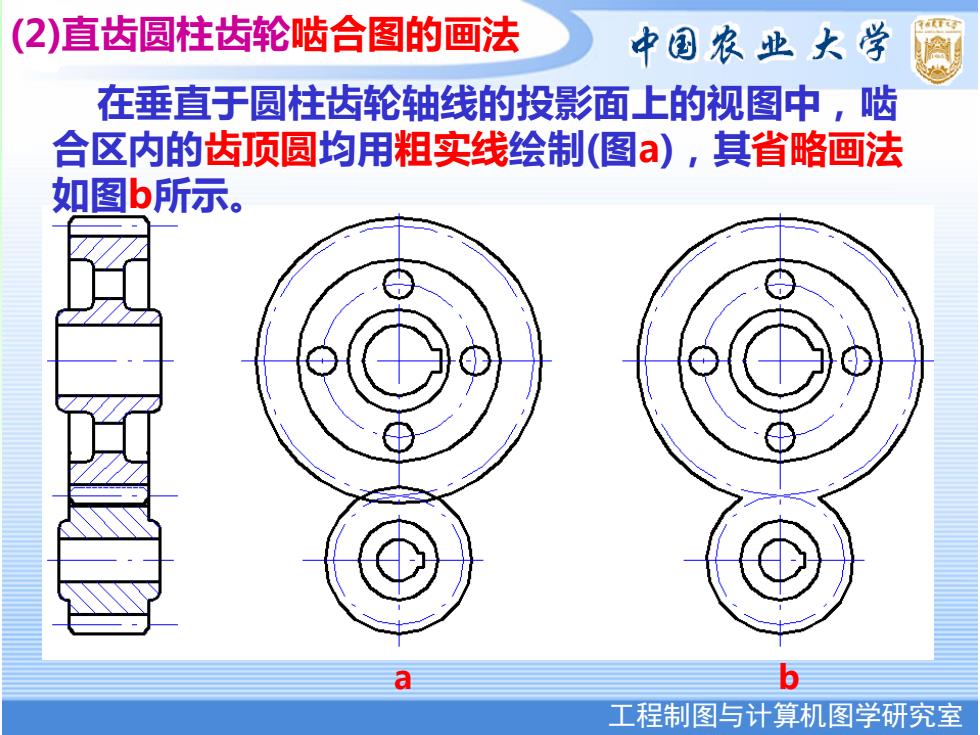 (2)直齿圆柱齿轮啮合图的画法

中国农业大学

在垂直于圆柱齿轮轴线的投影面上的视图中，啮合区内的齿顶圆均用粗实线绘制(图a)，其省略画法如图b所示。

a

b

工程制图与计算机图学研究室