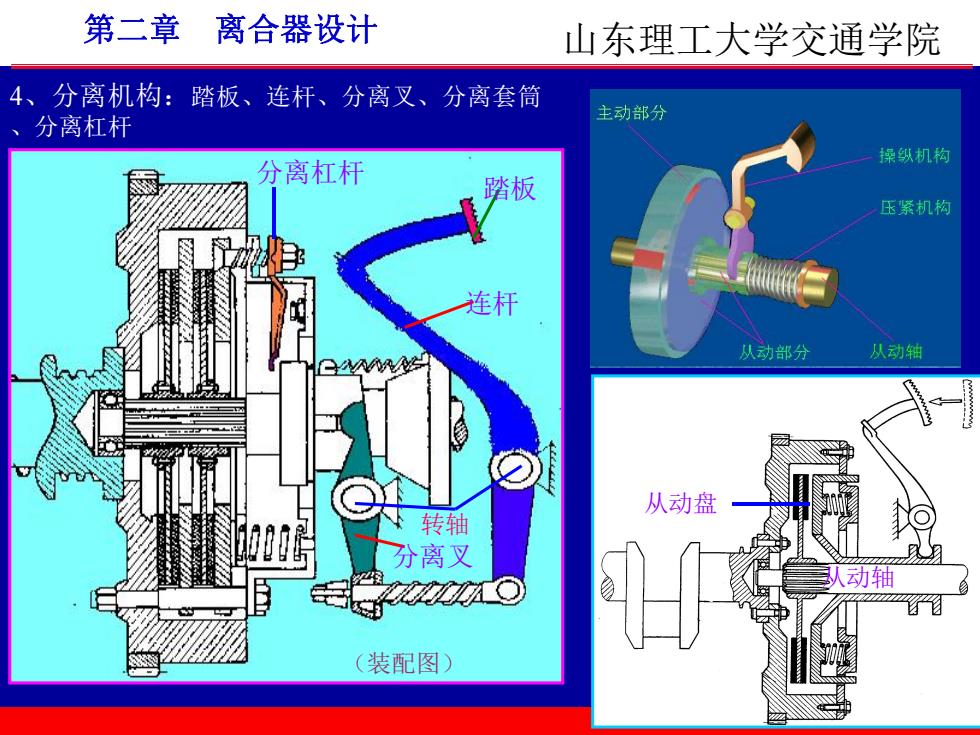 第二章　离合器设计

山东理工大学交通学院

4、分离机构：踏板、连杆、分离叉、分离套筒、分离杠杆

分离杠杆
踏板
连杆
转轴
分离叉
（装配图）

主动部分
操纵机构
压紧机构
从动部分
从动轴

从动盘
从动轴