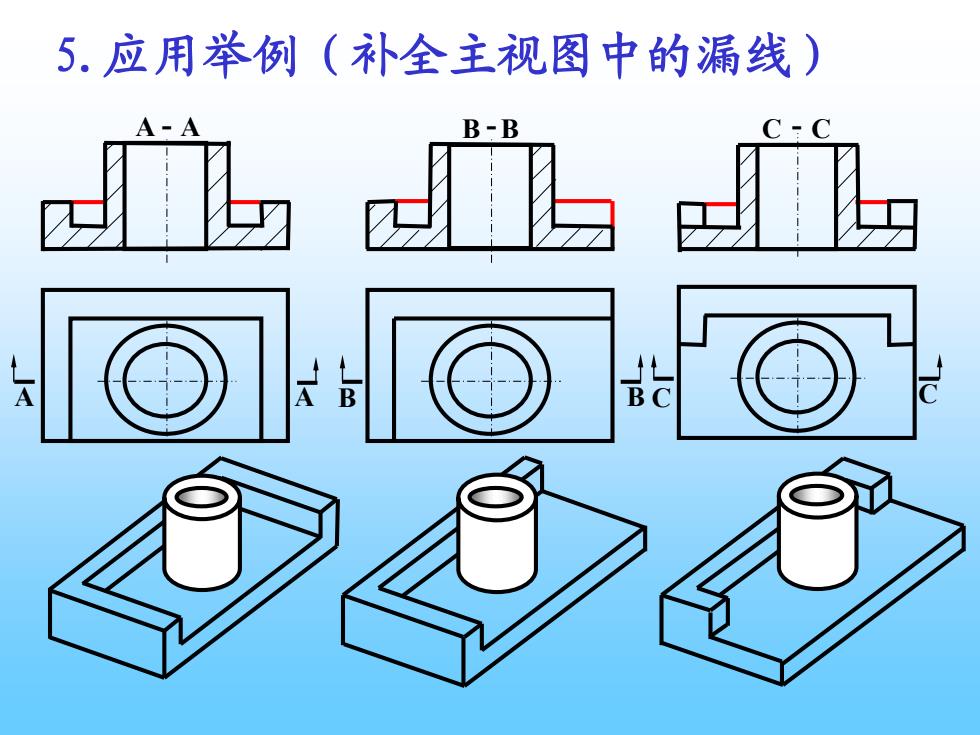 5. 应用举例（补全主视图中的漏线）

A - A

B - B

C - C

A

A

B

B

C

C