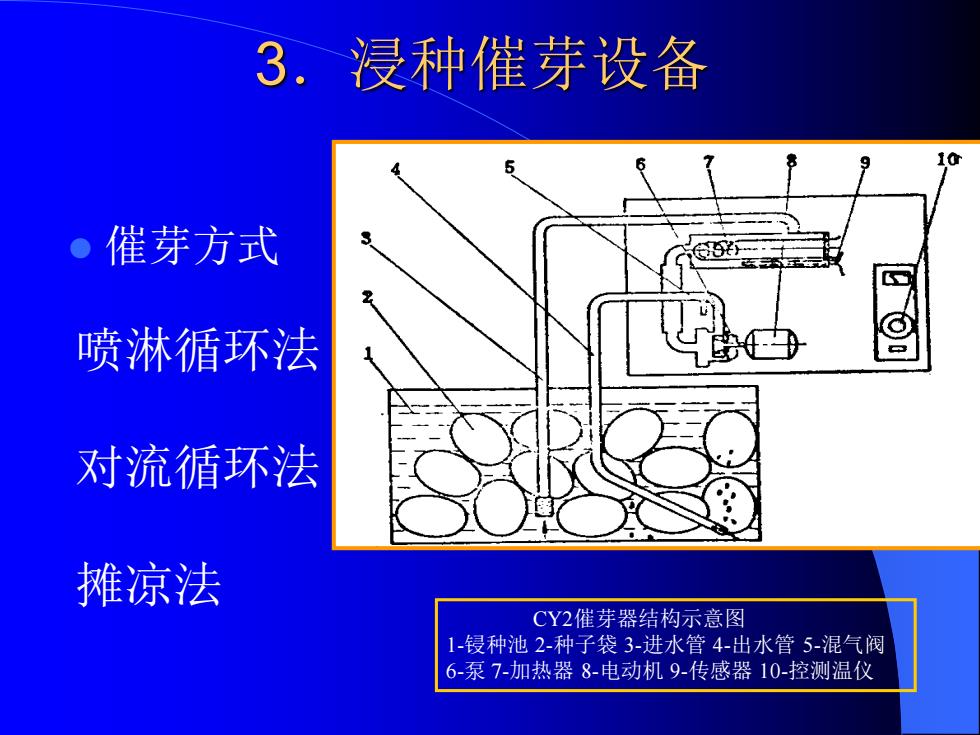 3．浸种催芽设备

催芽方式

喷淋循环法

对流循环法

摊凉法

4 5 6 7 8 9 10
3
2
1

CY2催芽器结构示意图
1-锓种池 2-种子袋 3-进水管 4-出水管 5-混气阀 6-泵 7-加热器 8-电动机 9-传感器 10-控测温仪