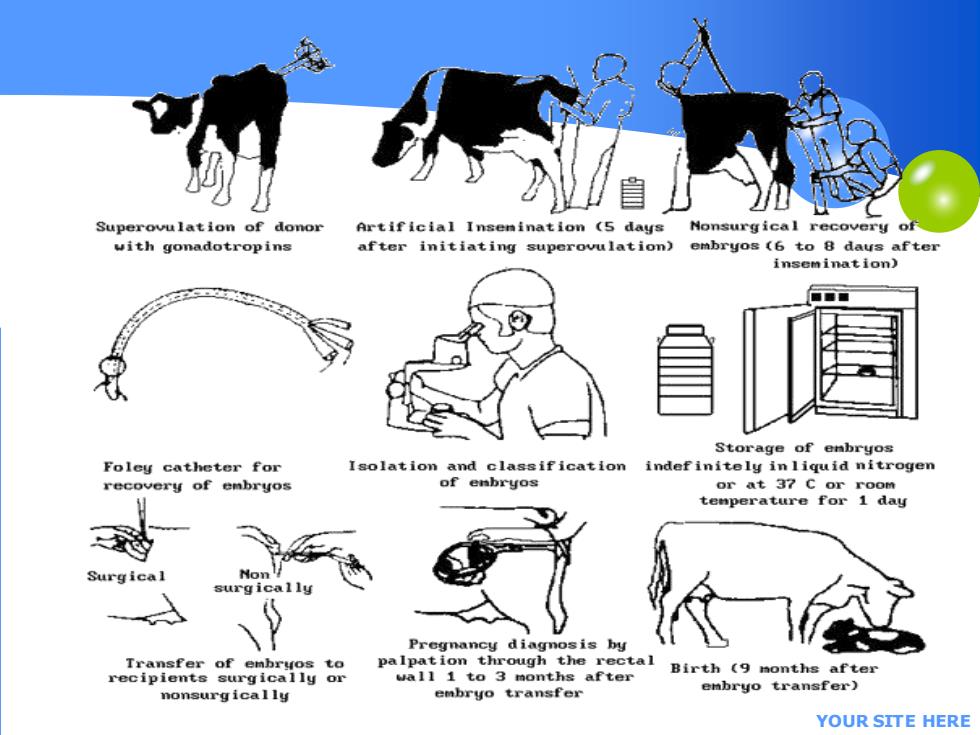 Superovulation of donor with gonadotropins

Artificial Insemination (5 days after initiating superovulation)

Nonsurgical recovery of embryos (6 to 8 days after insemination)

Foley catheter for recovery of embryos

Isolation and classification of embryos

Storage of embryos indefinitely in liquid nitrogen or at 37 C or room temperature for 1 day

Surgical

Non surgically

Transfer of embryos to recipients surgically or nonsurgically

Pregnancy diagnosis by palpation through the rectal wall 1 to 3 months after embryo transfer

Birth (9 months after embryo transfer)

YOUR SITE HERE