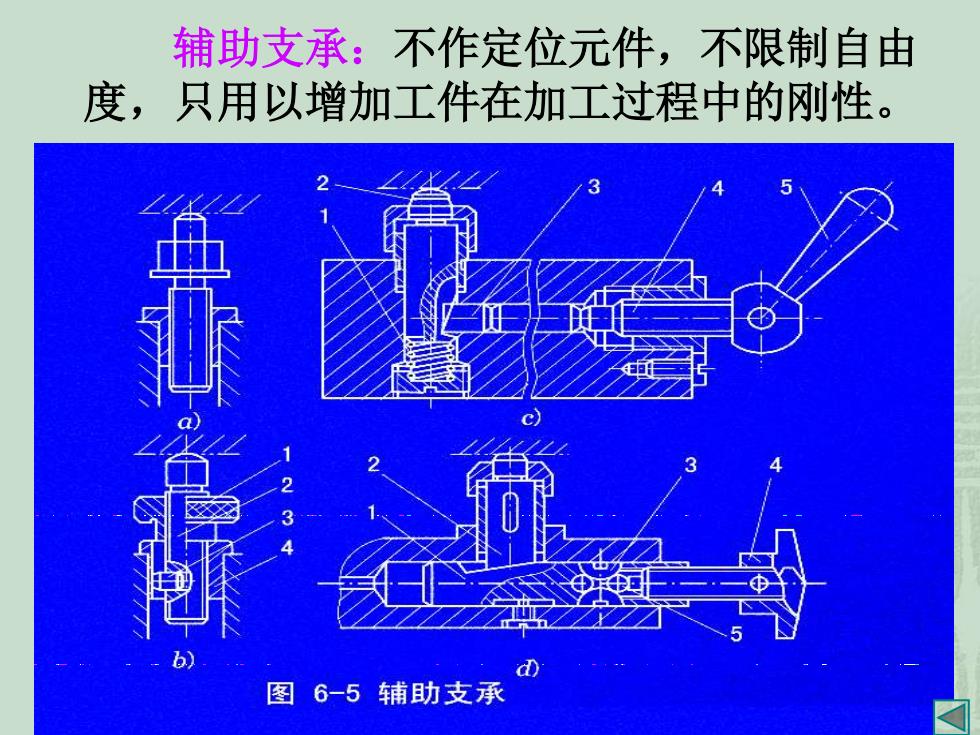 辅助支承：不作定位元件，不限制自由度，只用以增加工件在加工过程中的刚性。

2
3
4
5
1
a)
c)
1
2
3
4
2
3
4
1
5
b)
d)
图 6-5 辅助支承