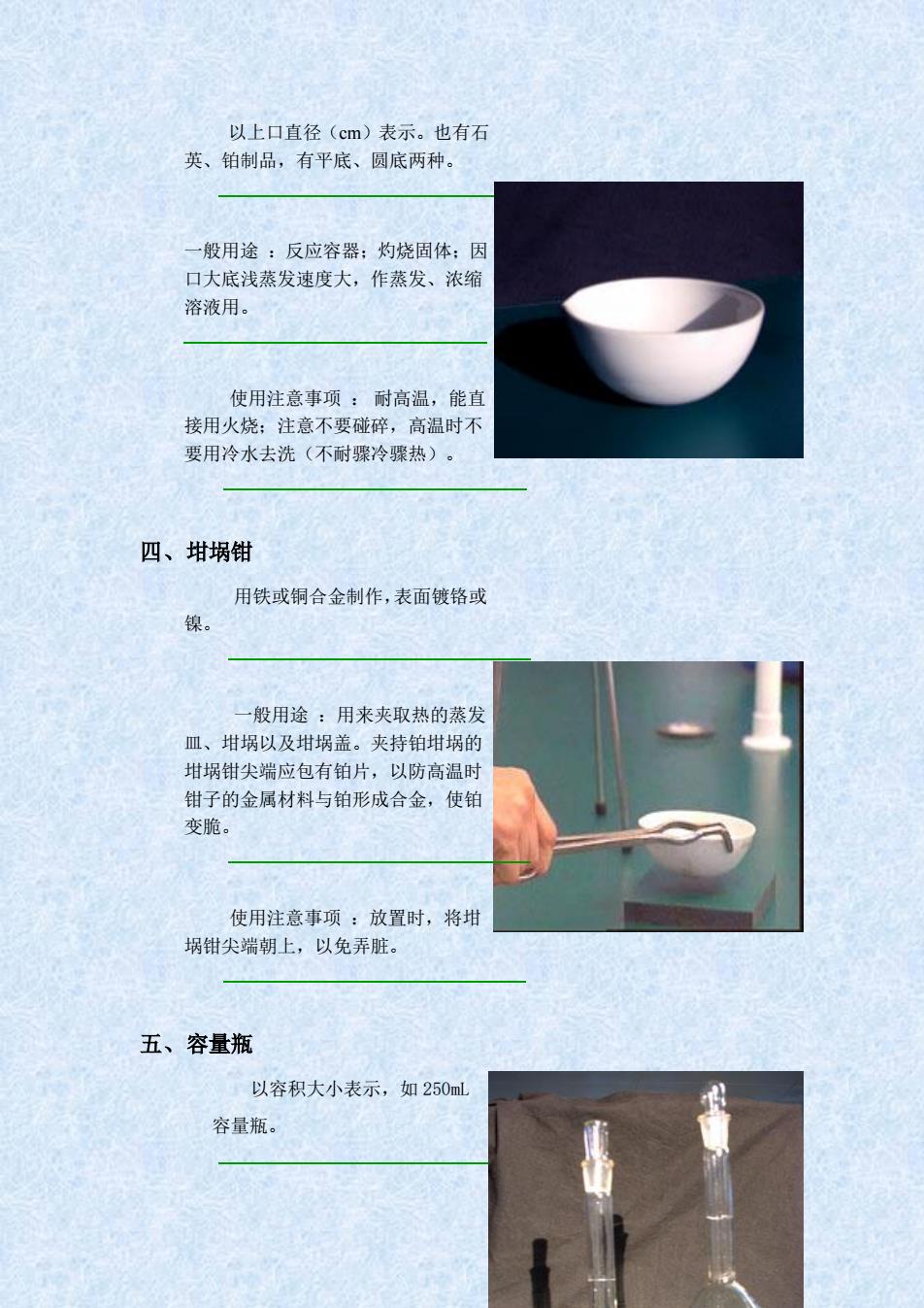 以上口直径（cm）表示。也有石英、铂制品，有平底、圆底两种。

一般用途 ：反应容器；灼烧固体；因口大底浅蒸发速度大，作蒸发、浓缩溶液用。

使用注意事项 ： 耐高温，能直接用火烧；注意不要碰碎，高温时不要用冷水去洗（不耐骤冷骤热）。

四、坩埚钳

用铁或铜合金制作，表面镀铬或镍。

一般用途 ：用来夹取热的蒸发皿、坩埚以及坩埚盖。夹持铂坩埚的坩埚钳尖端应包有铂片，以防高温时钳子的金属材料与铂形成合金，使铂变脆。

使用注意事项 ：放置时，将坩埚钳尖端朝上，以免弄脏。

五、容量瓶

以容积大小表示，如 250mL 容量瓶。