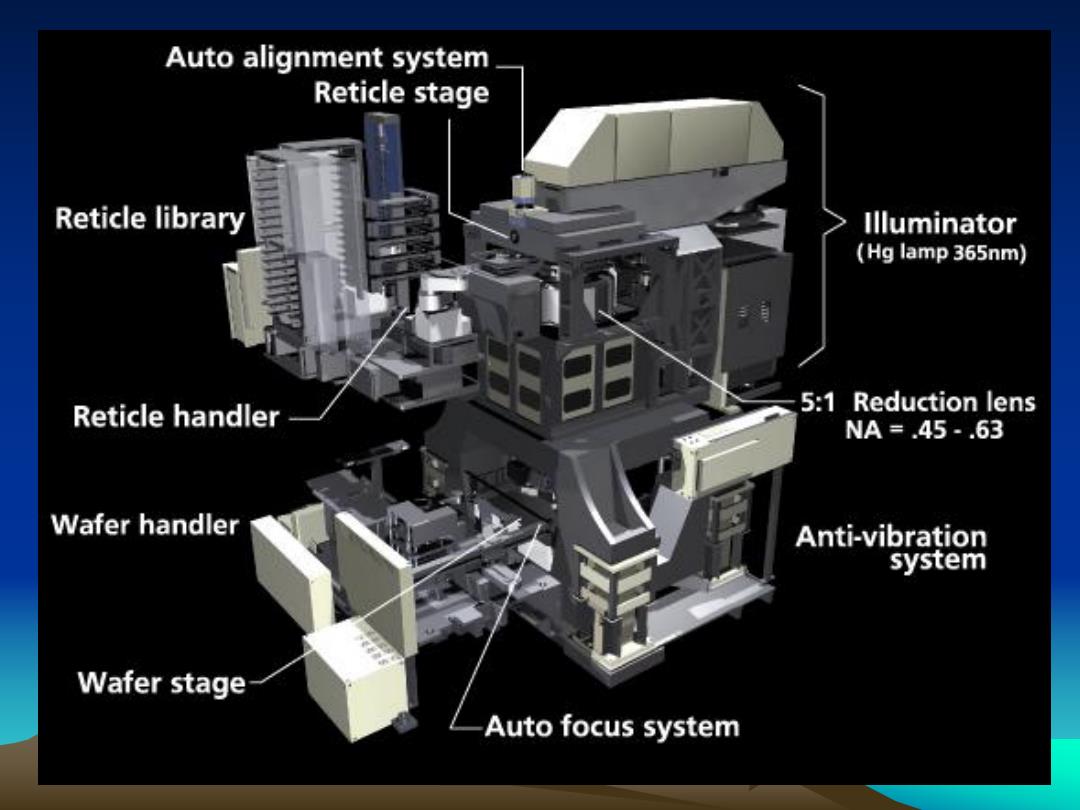 Auto alignment system
Reticle stage
Reticle library
Illuminator
(Hg lamp 365nm)
Reticle handler
5:1 Reduction lens
NA = .45 - .63
Wafer handler
Anti-vibration system
Wafer stage
Auto focus system