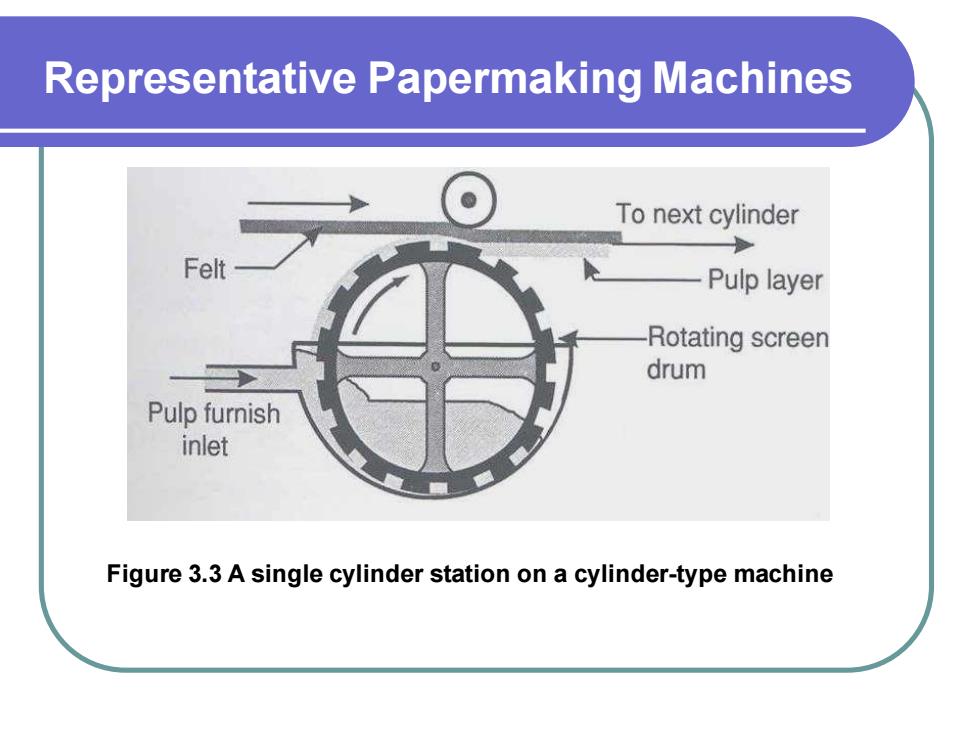 Representative Papermaking Machines

To next cylinder

Felt

Pulp layer

Rotating screen drum

Pulp furnish inlet

Figure 3.3 A single cylinder station on a cylinder-type machine