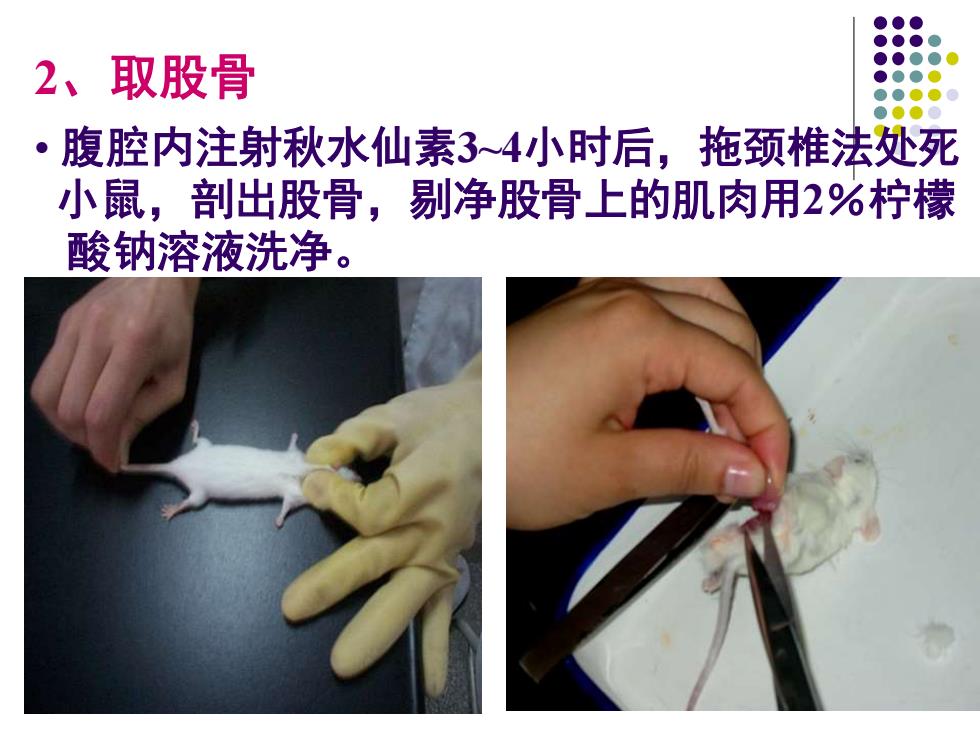 2、取股骨

• 腹腔内注射秋水仙素3~4小时后，拖颈椎法处死小鼠，剖出股骨，剔净股骨上的肌肉用2%柠檬酸钠溶液洗净。