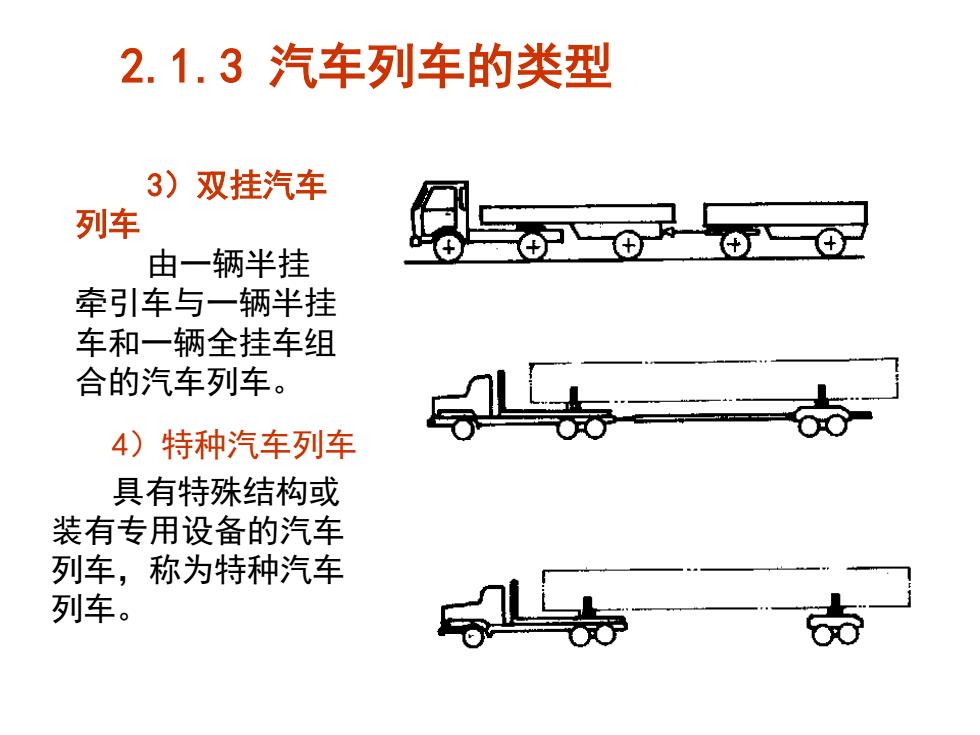 2.1.3 汽车列车的类型

3）双挂汽车列车

由一辆半挂牵引车与一辆半挂车和一辆全挂车组合的汽车列车。

4）特种汽车列车

具有特殊结构或装有专用设备的汽车列车，称为特种汽车列车。