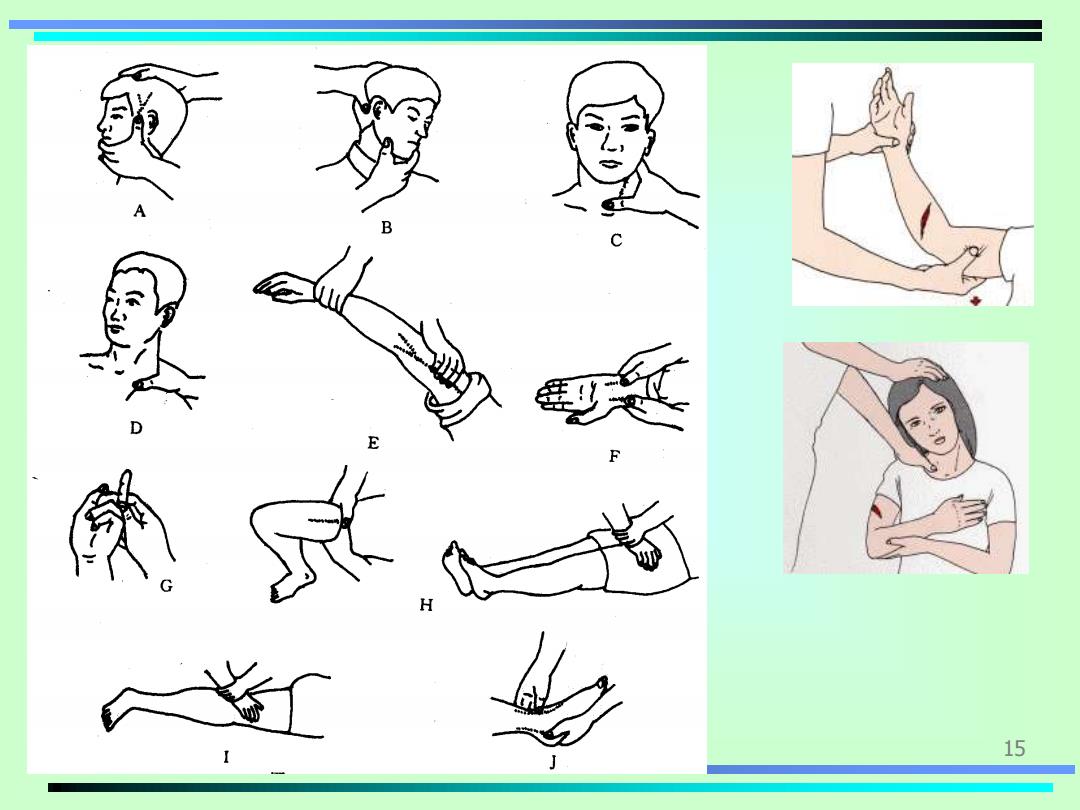 A
B
C
D
E
F
G
H
I
J
15